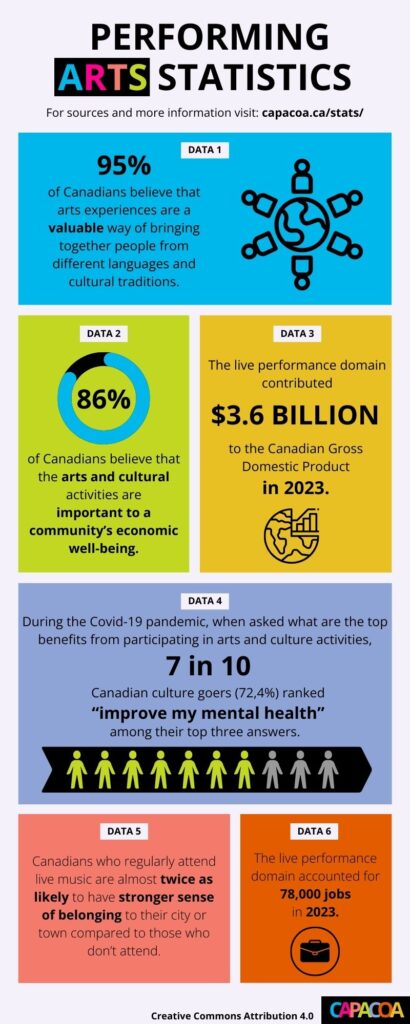 PERFORMING ARTS STATISTICS

For sources and more information visit: capacoa.ca/stats/

DATA 1

95%

of Canadians believe that arts experiences are a valuable way of bringing together people from different languages and cultural traditions.

DATA 2

86%

of Canadians believe that the arts and cultural activities are important to a community's economic well-being.

DATA 3

The live performance domain contributed

$3.6 BILLION

to the Canadian Gross Domestic Product in 2023.

DATA 4

During the Covid-19 pandemic, when asked what are the top benefits from participating in arts and culture activities,

7 in 10

Canadian culture goers (72,4%) ranked "improve my mental health" among their top three answers.

DATA 5

Canadians who regularly attend live music are almost twice as likely to have stronger sense of belonging to their city or town compared to those who don't attend.

DATA 6

The live performance domain accounted for 78,000 jobs in 2023.

Creative Commons Attribution 4.0

CAPACOA